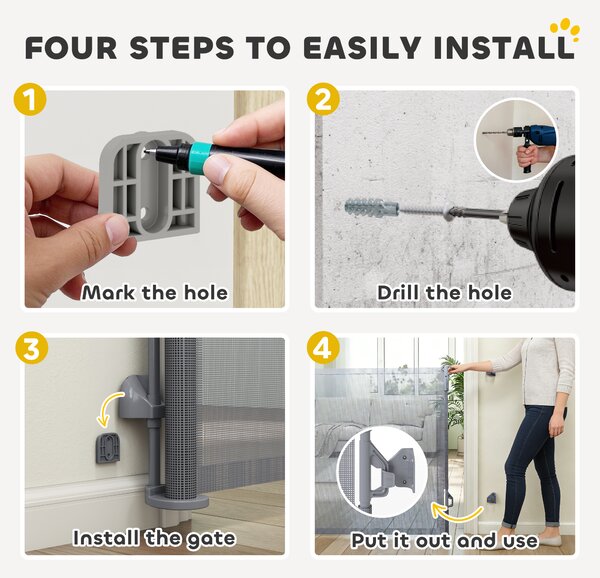 FOUR STEPS TO EASILY INSTALL

1
Mark the hole

2
Drill the hole

3
Install the gate

4
Put it out and use