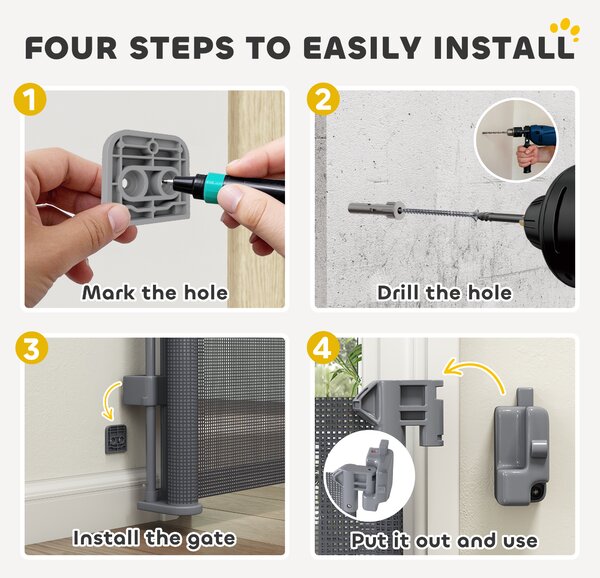 FOUR STEPS TO EASILY INSTALL

1
Mark the hole

2
Drill the hole

3
Install the gate

4
Put it out and use