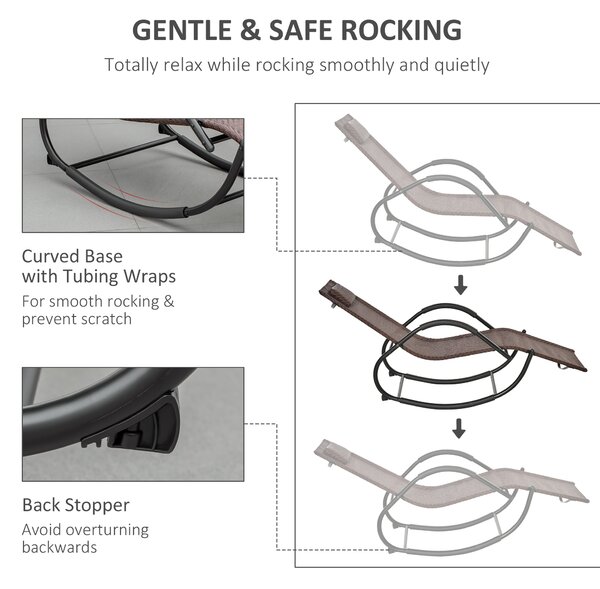 GENTLE & SAFE ROCKING

Totally relax while rocking smoothly and quietly

Curved Base
with Tubing Wraps

For smooth rocking &
prevent scratch

Back Stopper

Avoid overturning
backwards