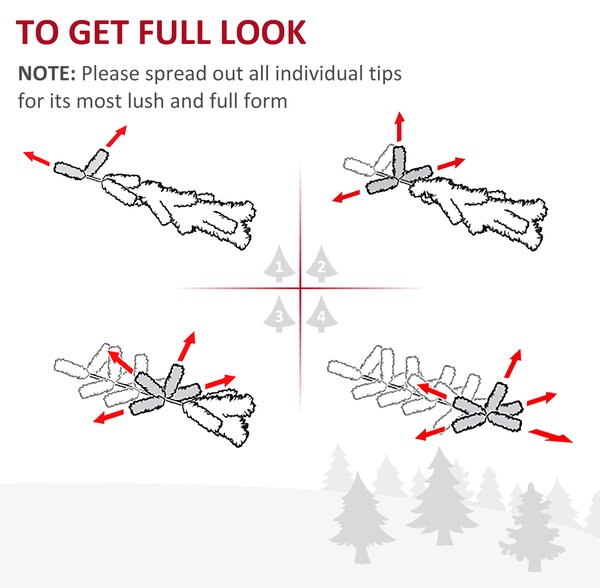 TO GET FULL LOOK

NOTE: Please spread out all individual tips for its most lush and full form

1 2

3 4