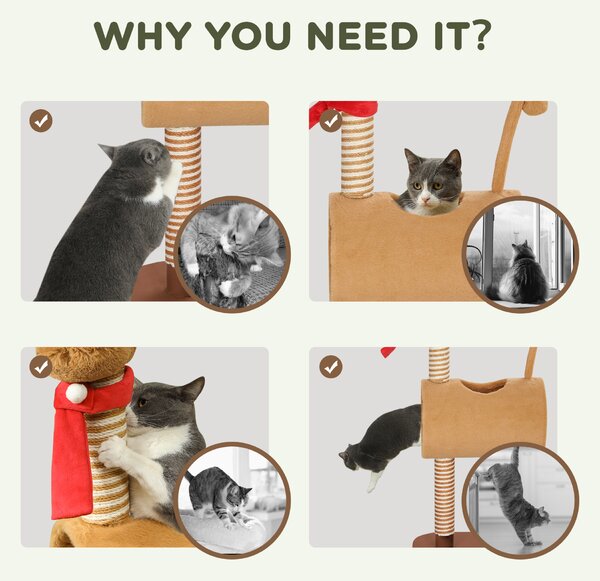 WHY YOU NEED IT?