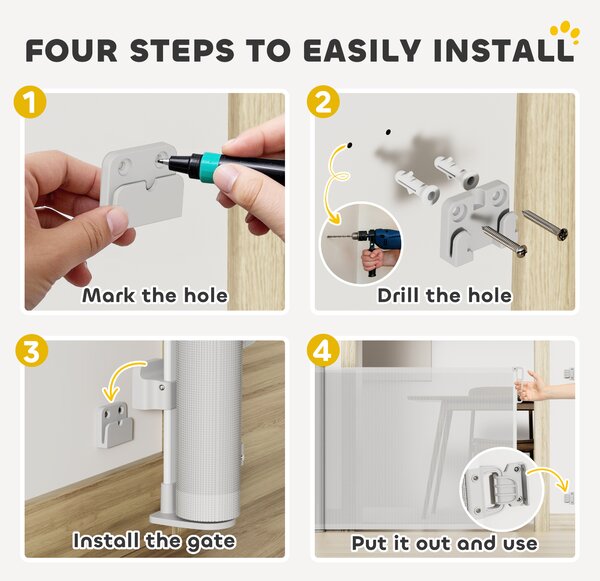 FOUR STEPS TO EASILY INSTALL

1

Mark the hole

2

Drill the hole

3

Install the gate

4

Put it out and use