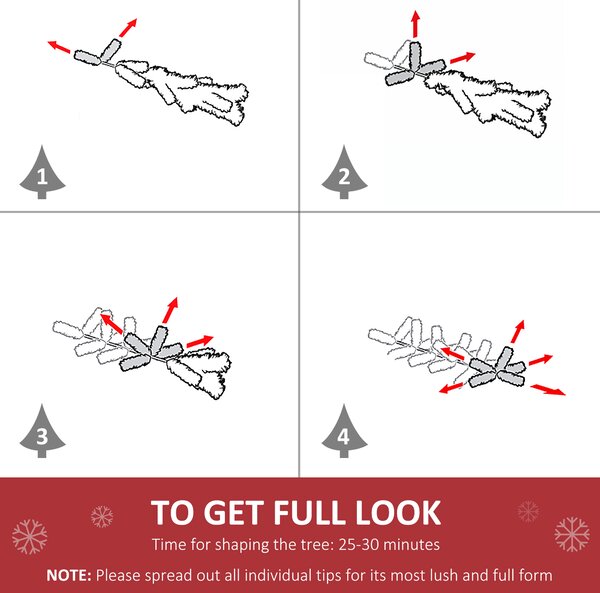 1

2

3

4

TO GET FULL LOOK

Time for shaping the tree: 25-30 minutes

NOTE: Please spread out all individual tips for its most lush and full form