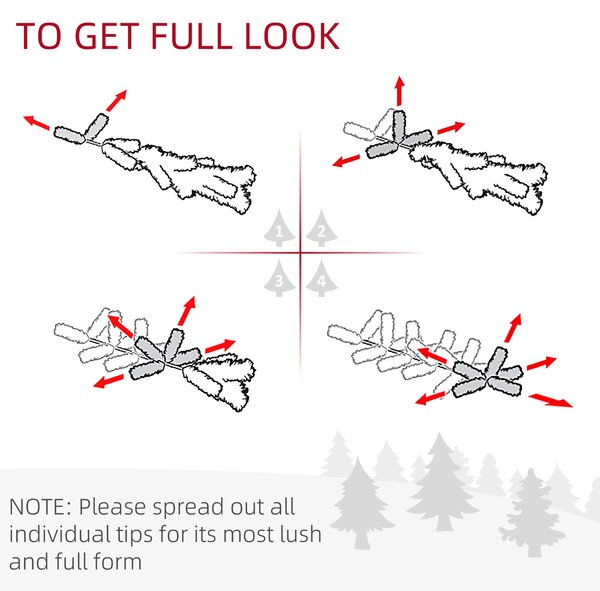 TO GET FULL LOOK

1
2
3
4

NOTE: Please spread out all individual tips for its most lush and full form